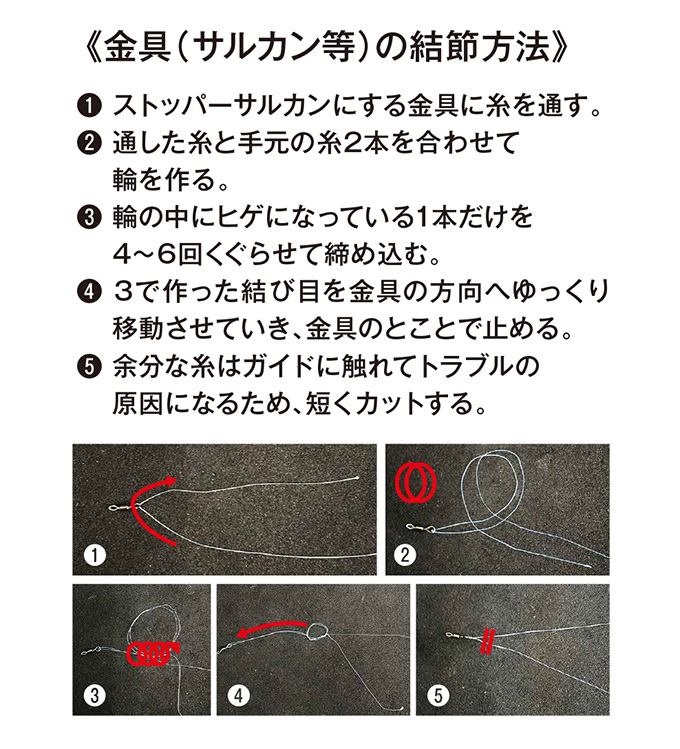 《金具（サルカン等）の結節方法》

❶ ストッパーサルカンにする金具に糸を通す。

❷ 通した糸と手元の糸2本を合わせて輪を作る。

❸ 輪の中にヒゲになっている1本だけを4～6回くぐらせて締め込む。

❹ 3で作った結び目を金具の方向へゆっくり移動させていき、金具のとことで止める。

❺ 余分な糸はガイドに触れてトラブルの原因になるため、短くカットする。

①

②

③

④

⑤